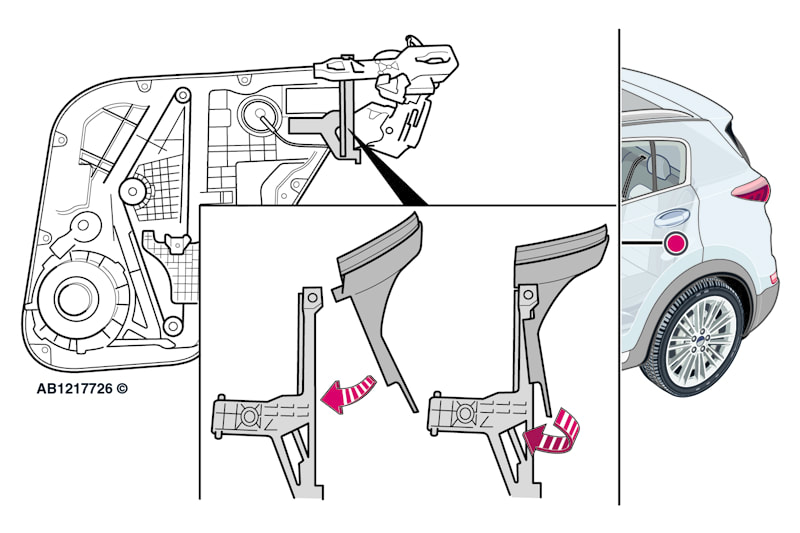 AB1217726 ©