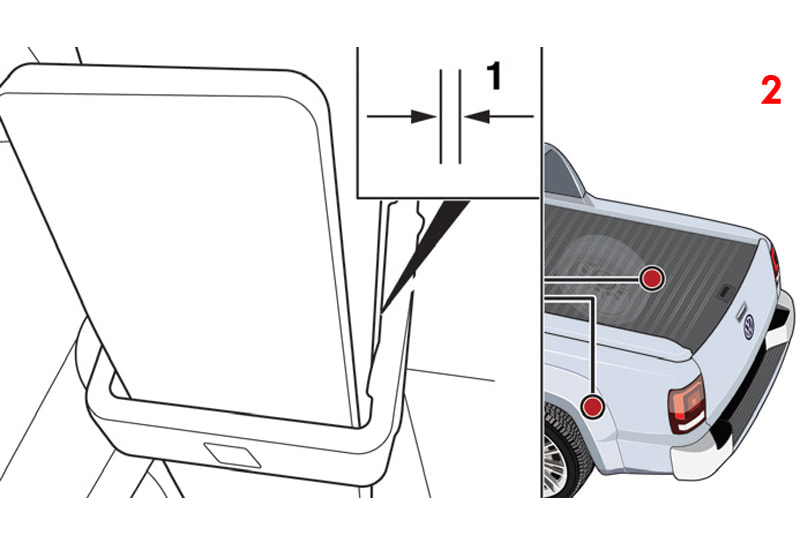 1

2