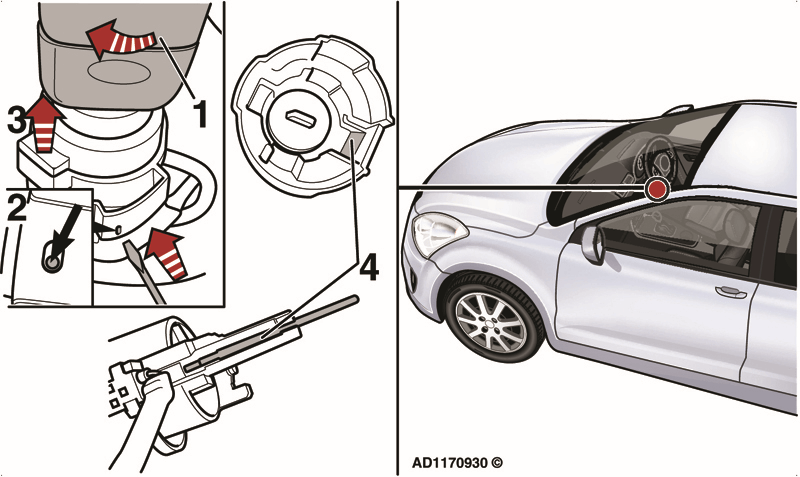 1
3
2
4
AD1170930 ©