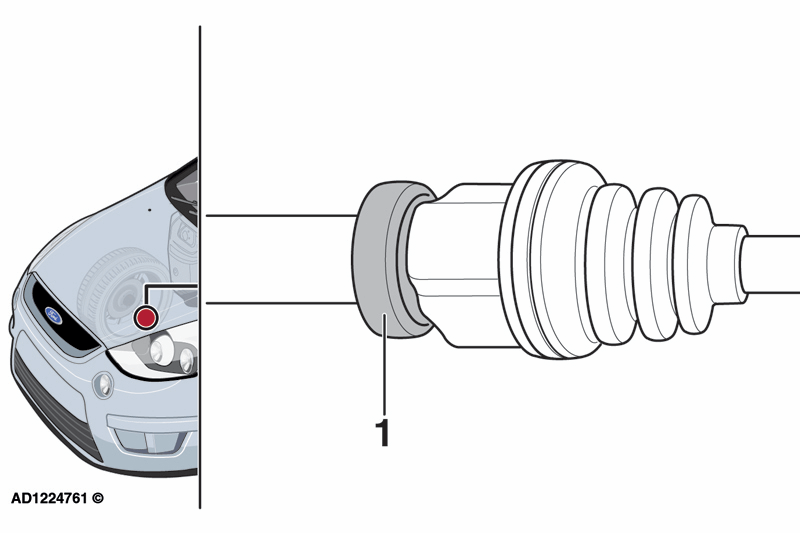 1

AD1224761 ©