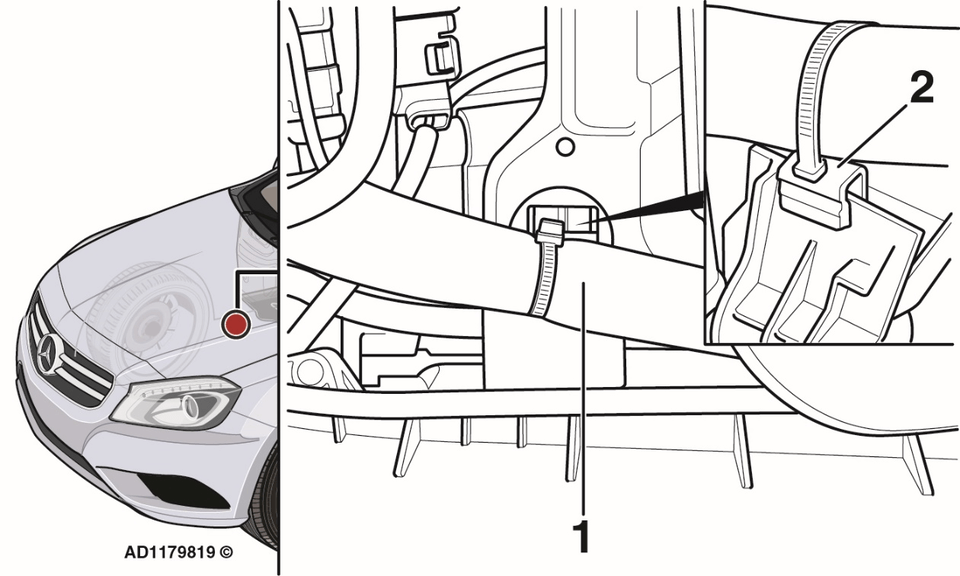 2
1
AD1179819 ©