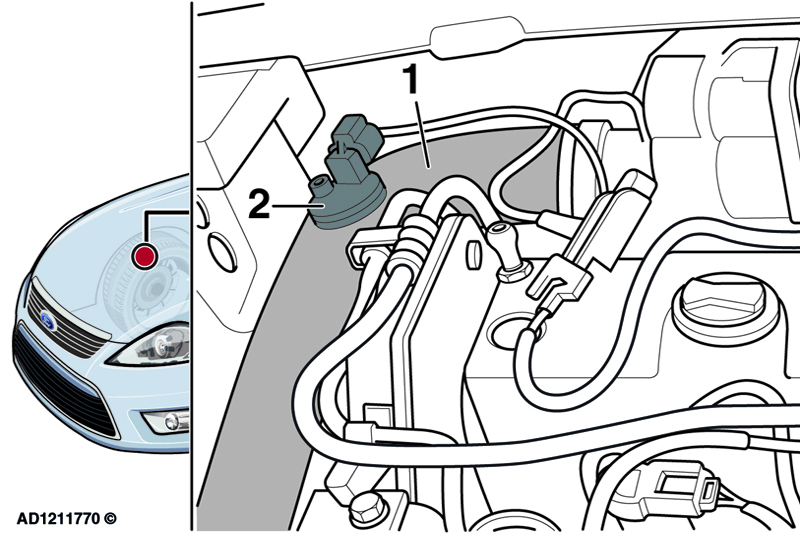 1
2
AD1211770 ©