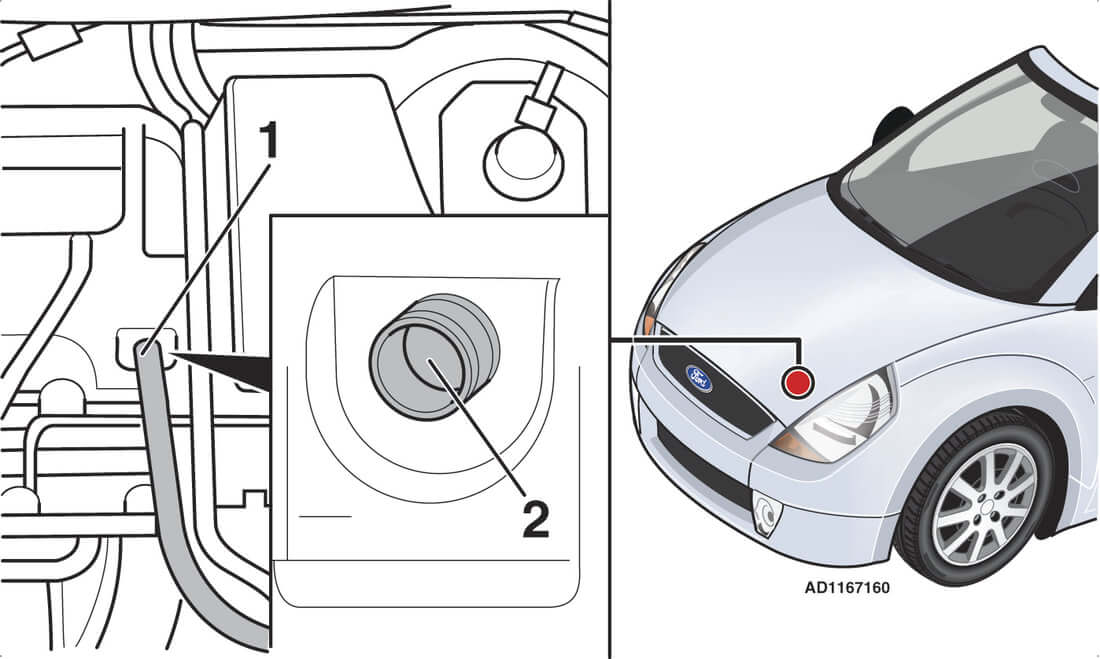 1

2

Ford

AD1167160