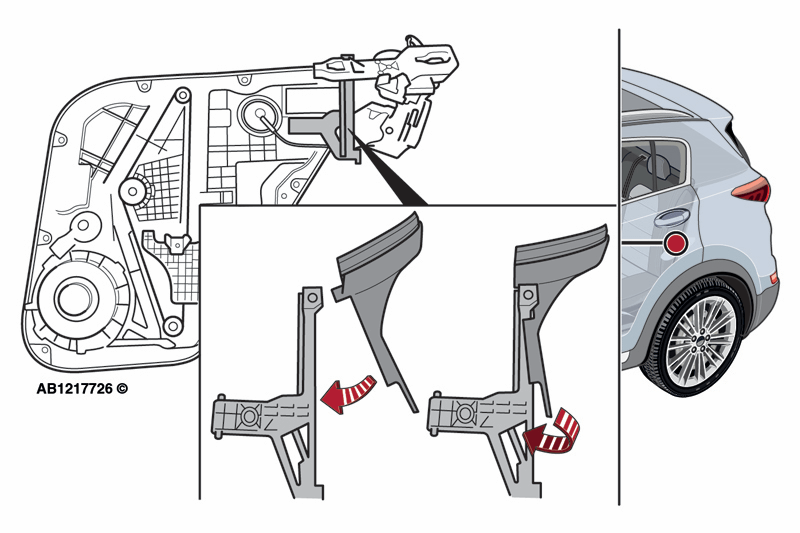 AB1217726 ©