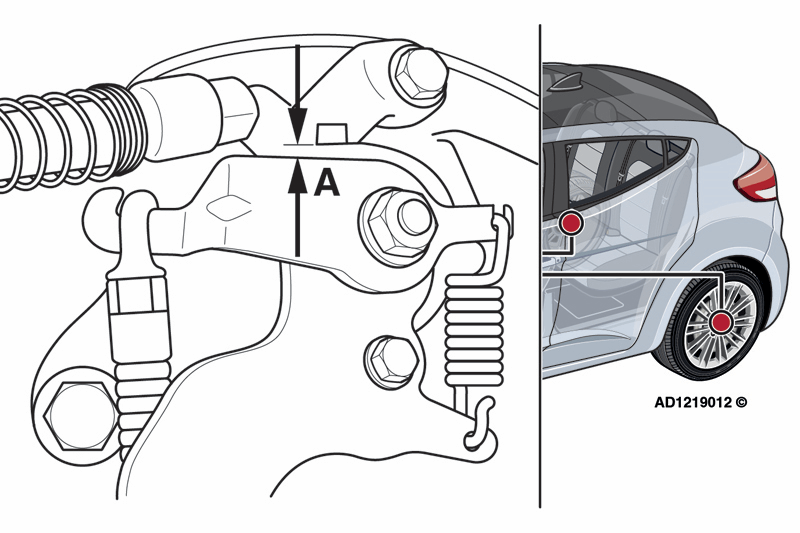 A

AD1219012 ©