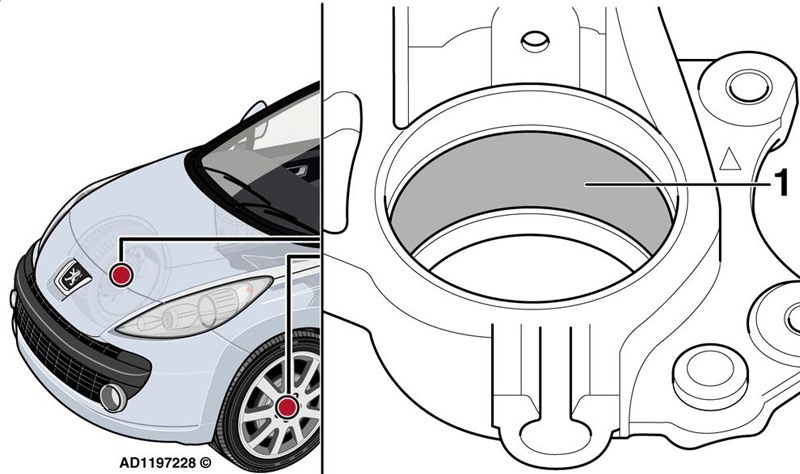 1

AD1197228 ©