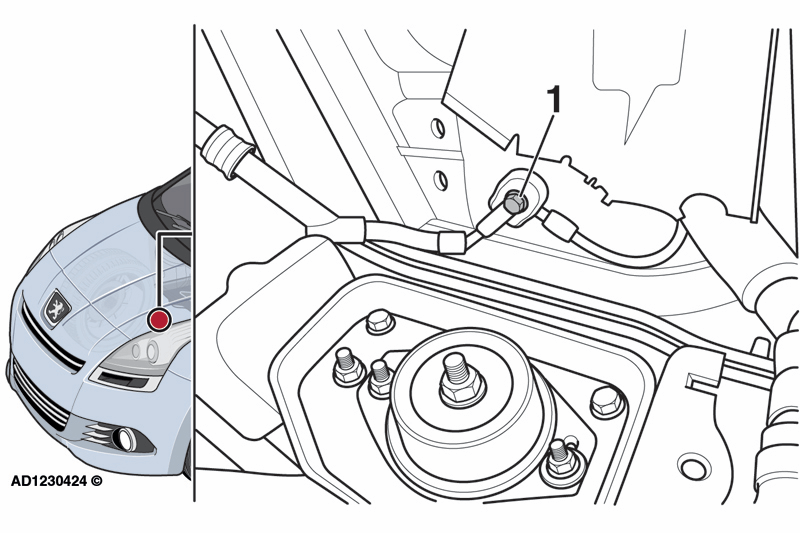 1

AD1230424 ©