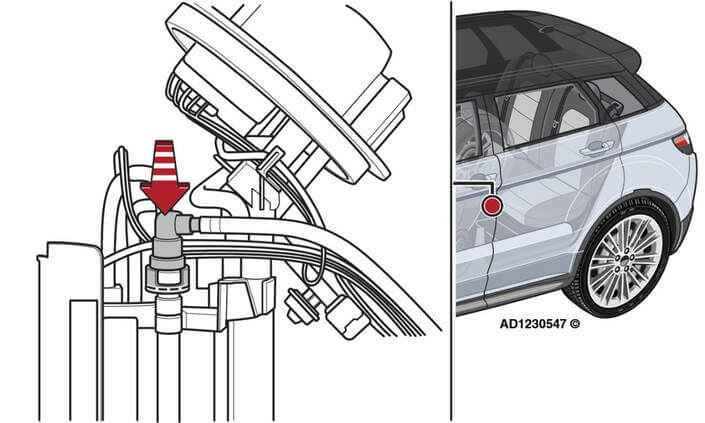 AD1230547 ©