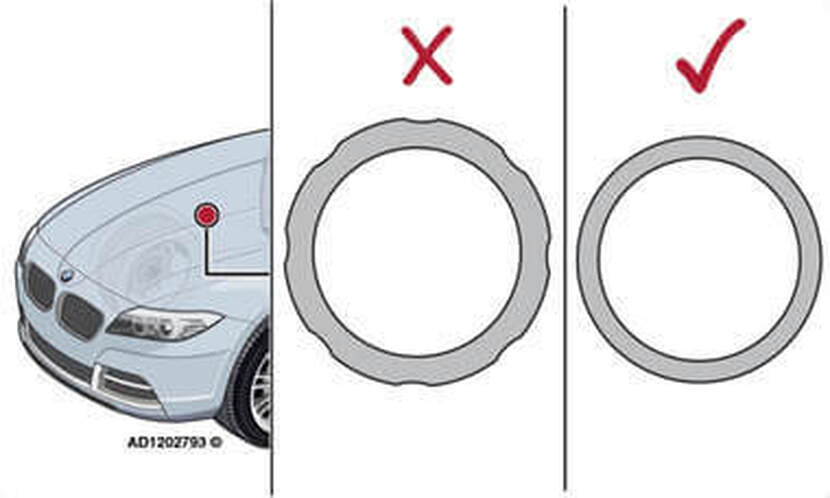 AD1202793 ©