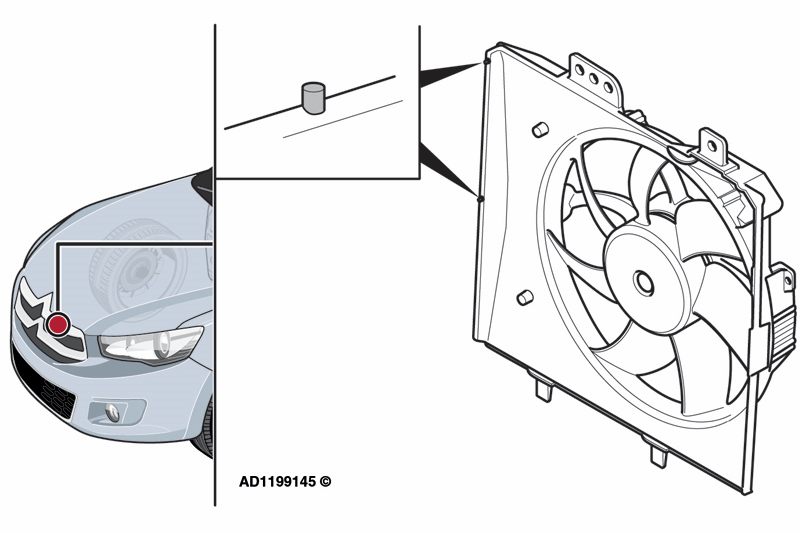 AD1199145 ©