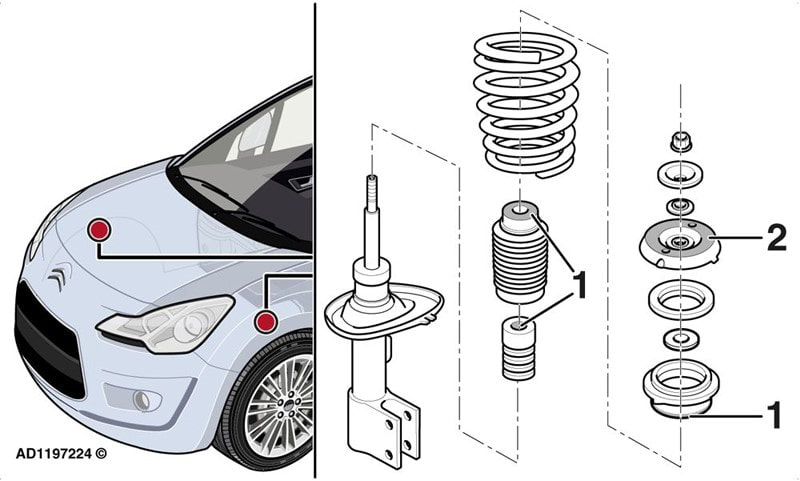 2

1

1

AD1197224 ©