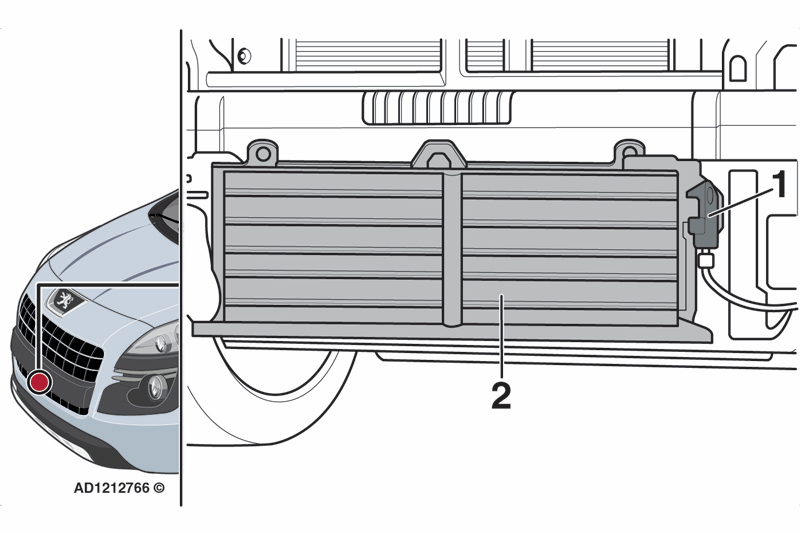 1

2

AD1212766 ©