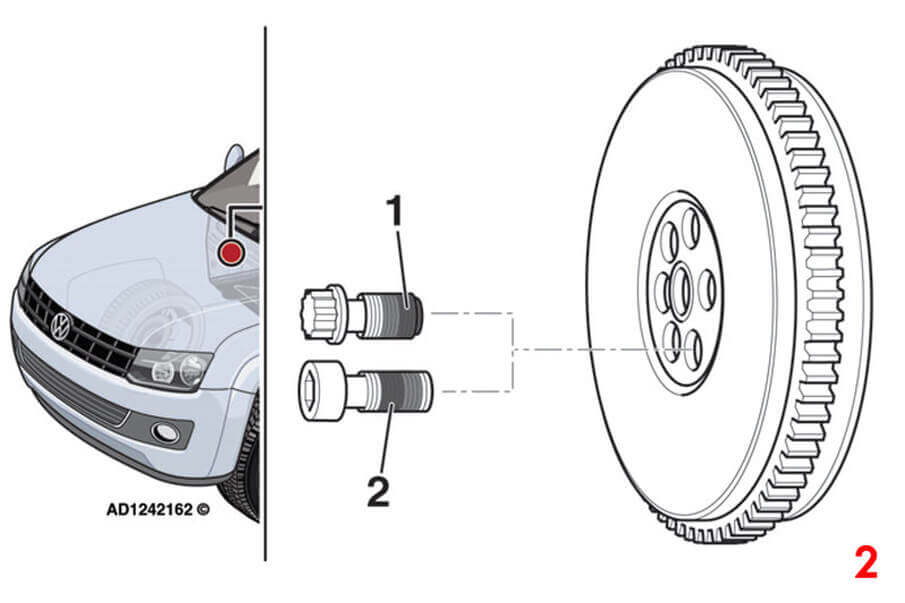 1

2

AD1242162 ©

2